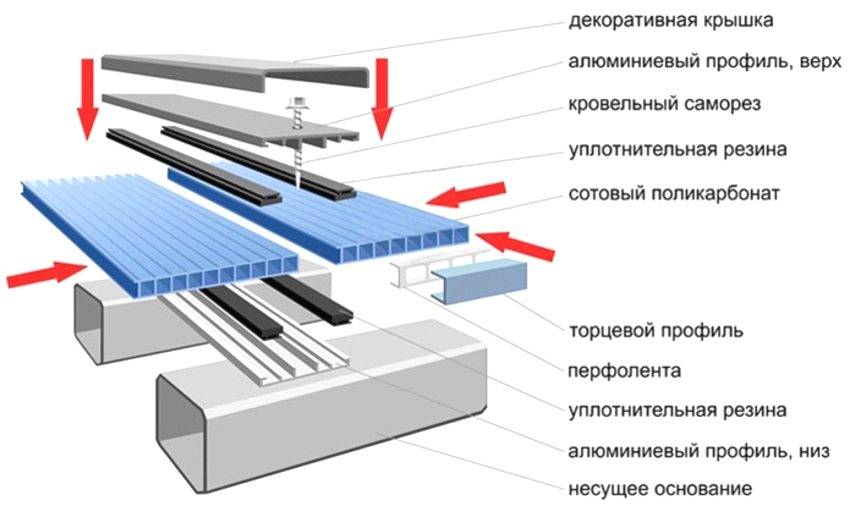 декоративная крышка
алюминиевый профиль, верх
кровельный саморез
уплотнительная резина
сотовый поликарбонат
торцевой профиль
перфолента
уплотнительная резина
алюминиевый профиль, низ
несущее основание