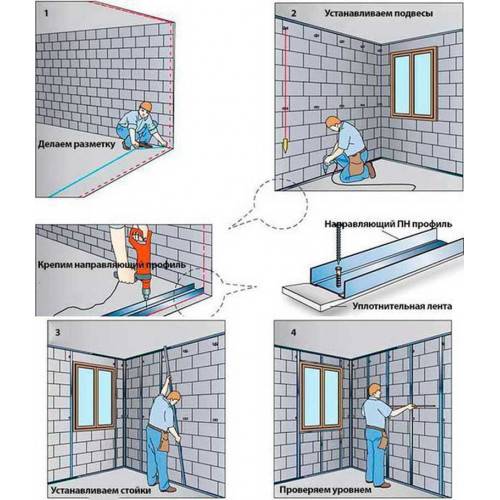 1

Делаем разметку

2 Устанавливаем подвесы

Крепим направляющий профиль

Направляющий ПН профиль

Уплотнительная лента

3

Устанавливаем стойки

4

Проверяем уровнем