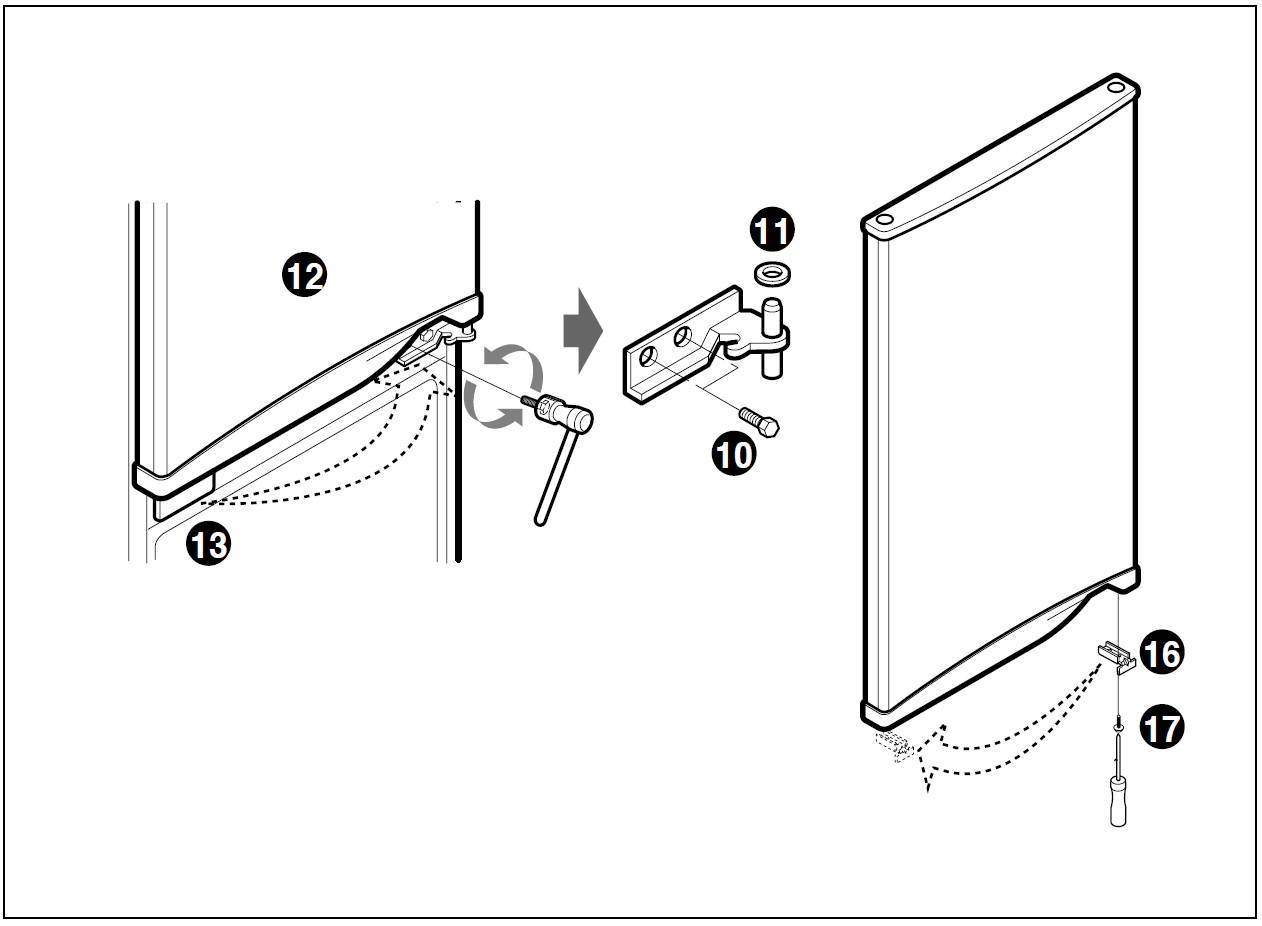 12
13
11
10
16
17