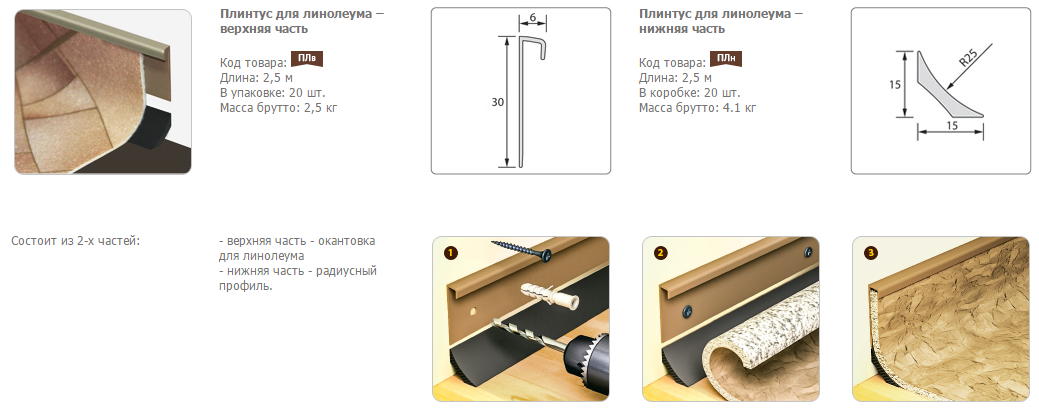 Плинтус для линолеума – верхняя часть

Код товара: ПЛв
Длина: 2,5 м
В упаковке: 20 шт.
Масса брутто: 2,5 кг

6
30

Плинтус для линолеума – нижняя часть

Код товара: ПЛн
Длина: 2,5 м
В коробке: 20 шт.
Масса брутто: 4.1 кг

R25
15
15

Состоит из 2-х частей:

- верхняя часть - окантовка для линолеума
- нижняя часть - радиусный профиль.

1

2

3