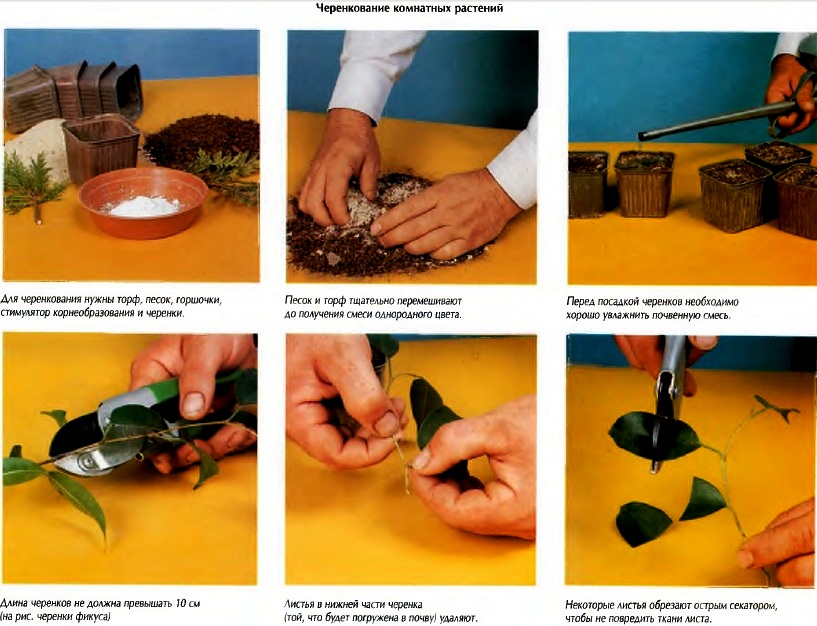 Черенкование комнатных растений

Для черенкования нужны торф, песок, горшочки, стимулятор корнеобразования и черенки.

Песок и торф тщательно перемешивают до получения смеси однородного цвета.

Перед посадкой черенков необходимо хорошо увлажнить почвенную смесь.

Длина черенков не должна превышать 10 см (на рис. черенки фикуса)

Листья в нижней части черенка (той, что будет погружена в почву) удаляют.

Некоторые листья обрезают острым секатором, чтобы не повредить ткани листа.