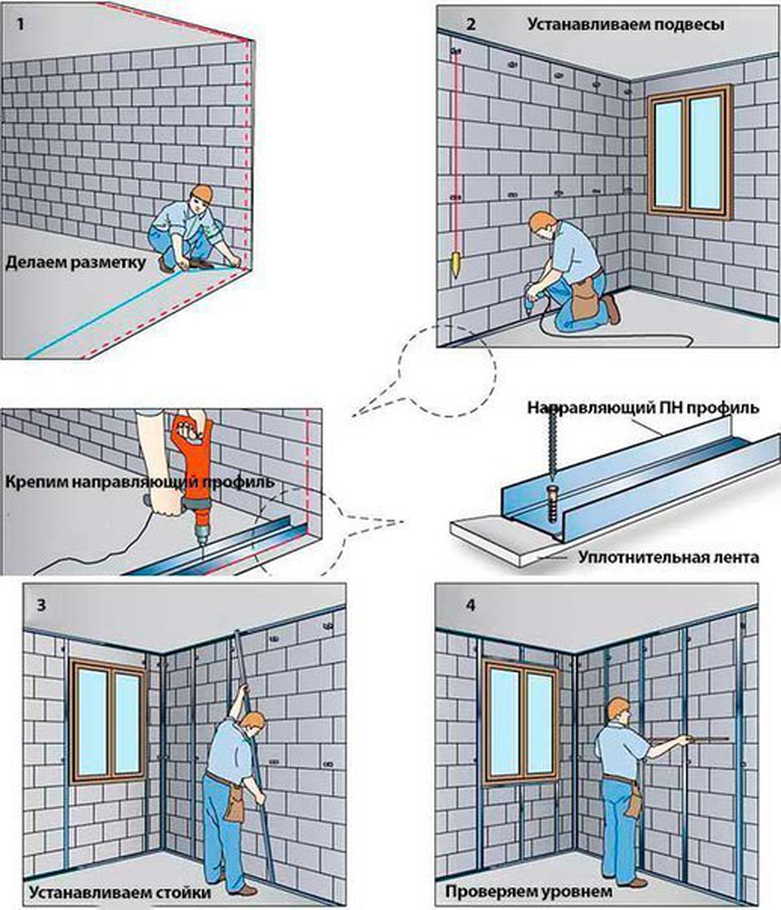 1

Делаем разметку

2 Устанавливаем подвесы

Крепим направляющий профиль

Направляющий ПН профиль

Уплотнительная лента

3

Устанавливаем стойки

4

Проверяем уровнем