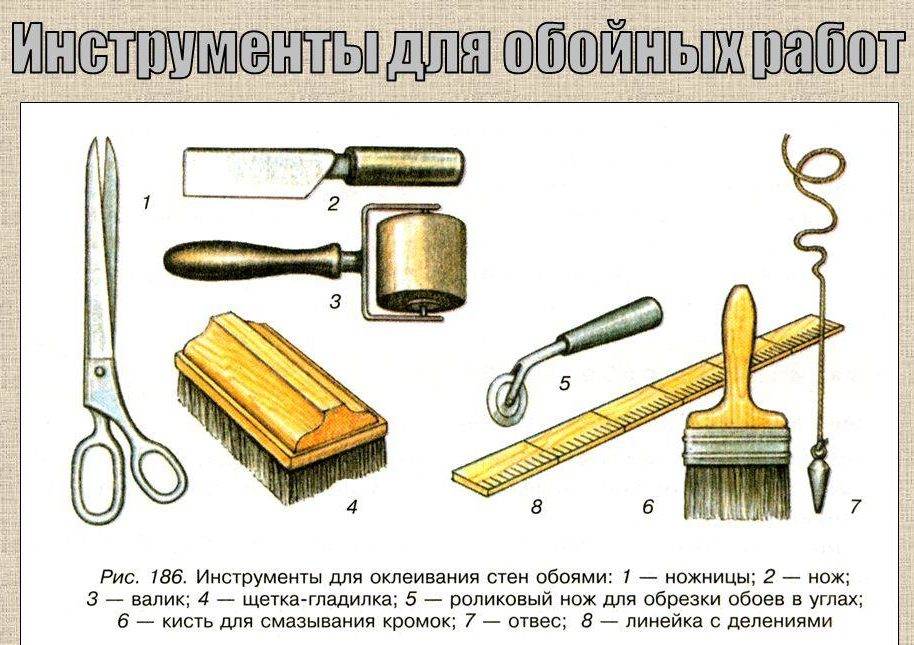 Инструменты для обойных работ

1
2
3
4
5
8
6
7

Рис. 186. Инструменты для оклеивания стен обоями: 1 — ножницы; 2 — нож; 3 — валик; 4 — щетка-гладилка; 5 — роликовый нож для обрезки обоев в углах; 6 — кисть для смазывания кромок; 7 — отвес; 8 — линейка с делениями