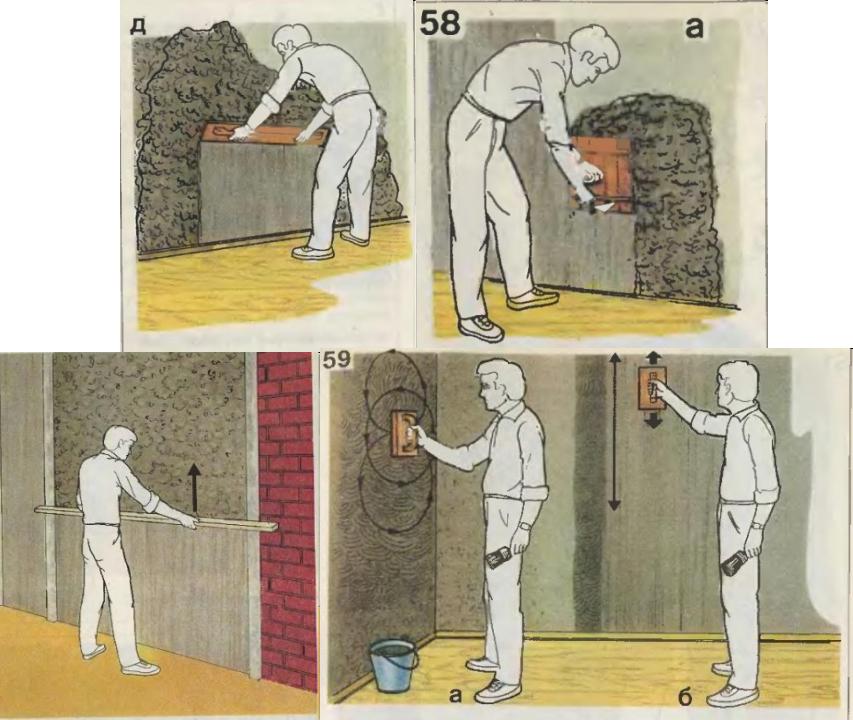 д

58

а

59

а

б