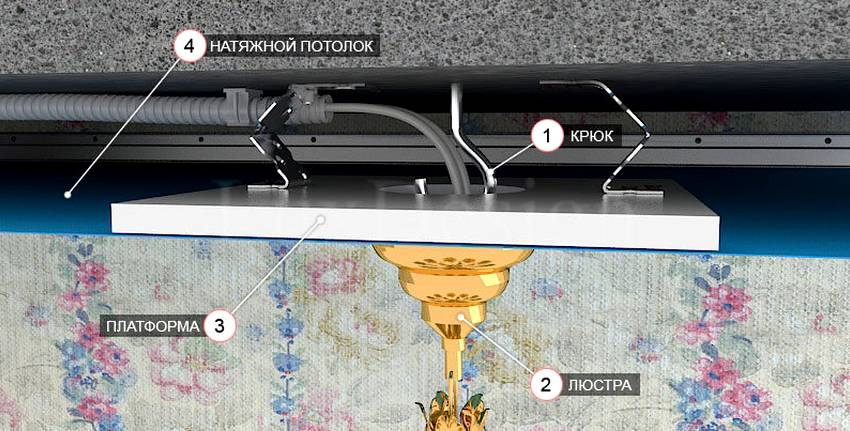 4 НАТЯЖНОЙ ПОТОЛОК

1 КРЮК

ПЛАТФОРМА 3

2 ЛЮСТРА