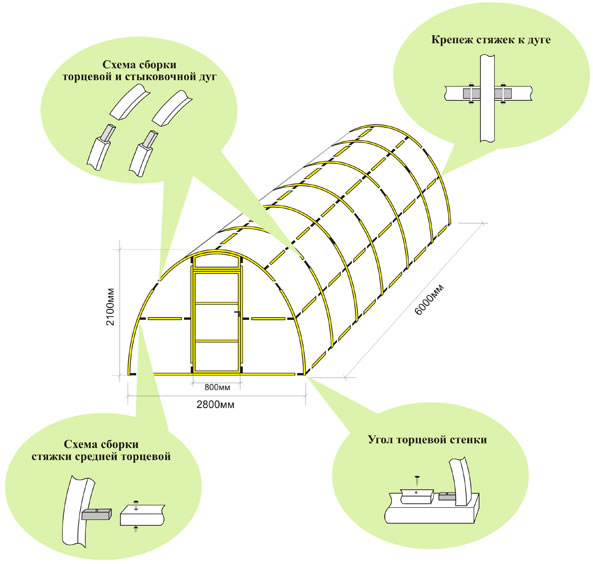 Схема сборки торцевой и стыковочной дуг

Крепеж стяжек к дуге

2100мм

6000мм

800мм

2800мм

Схема сборки стяжки средней торцевой

Угол торцевой стенки